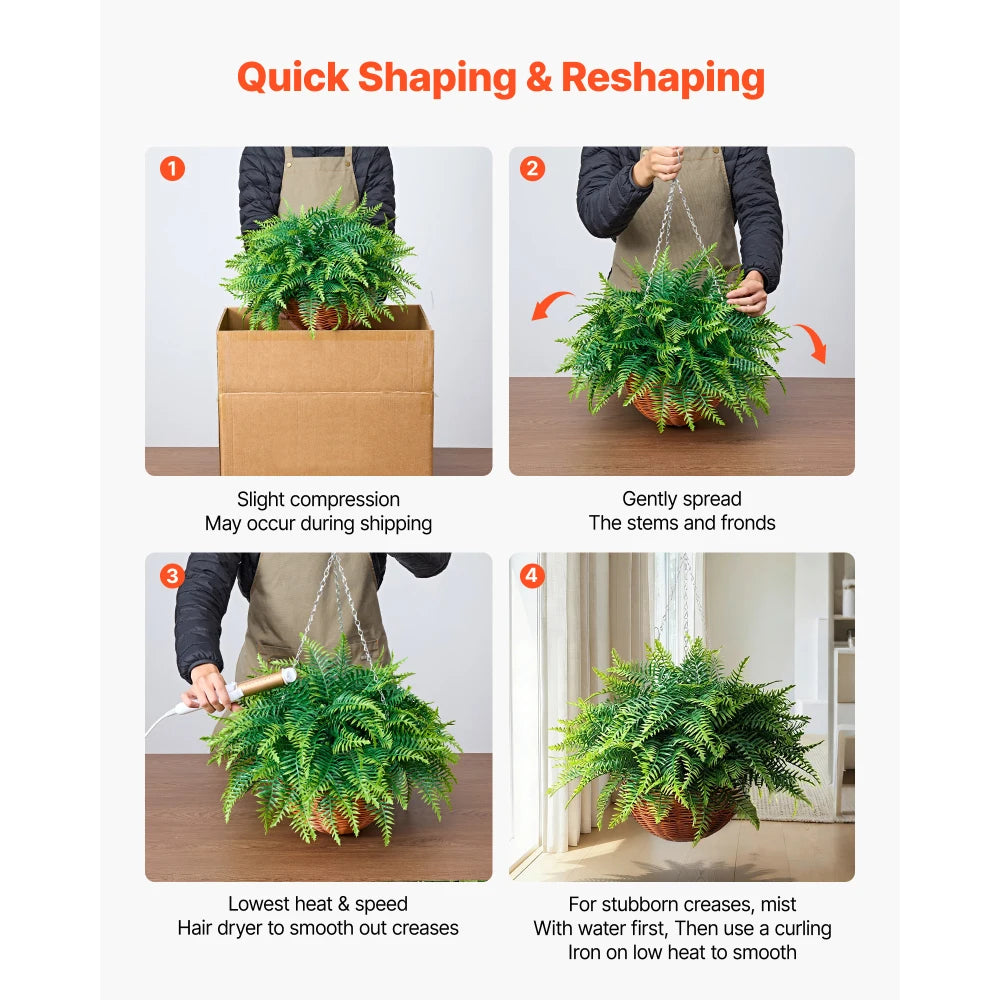 Quick Shaping & Reshaping

1

Slight compression
May occur during shipping

2

Gently spread
The stems and fronds

3

Lowest heat & speed
Hair dryer to smooth out creases

4

For stubborn creases, mist
With water first, Then use a curling
Iron on low heat to smooth